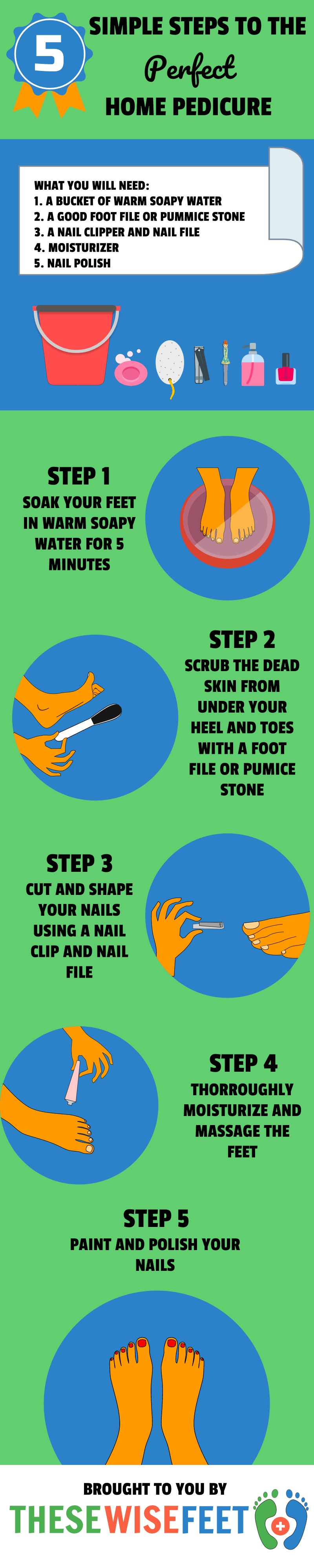 5

SIMPLE STEPS TO THE

Perfect

HOME PEDICURE

WHAT YOU WILL NEED:
1. A BUCKET OF WARM SOAPY WATER
2. A GOOD FOOT FILE OR PUMMICE STONE
3. A NAIL CLIPPER AND NAIL FILE
4. MOISTURIZER
5. NAIL POLISH

STEP 1

SOAK YOUR FEET IN WARM SOAPY WATER FOR 5 MINUTES

STEP 2

SCRUB THE DEAD SKIN FROM UNDER YOUR HEEL AND TOES WITH A FOOT FILE OR PUMICE STONE

STEP 3

CUT AND SHAPE YOUR NAILS USING A NAIL CLIP AND NAIL FILE

STEP 4

THORROUGHLY MOISTURIZE AND MASSAGE THE FEET

STEP 5

PAINT AND POLISH YOUR NAILS

BROUGHT TO YOU BY

THESEWISEFEET